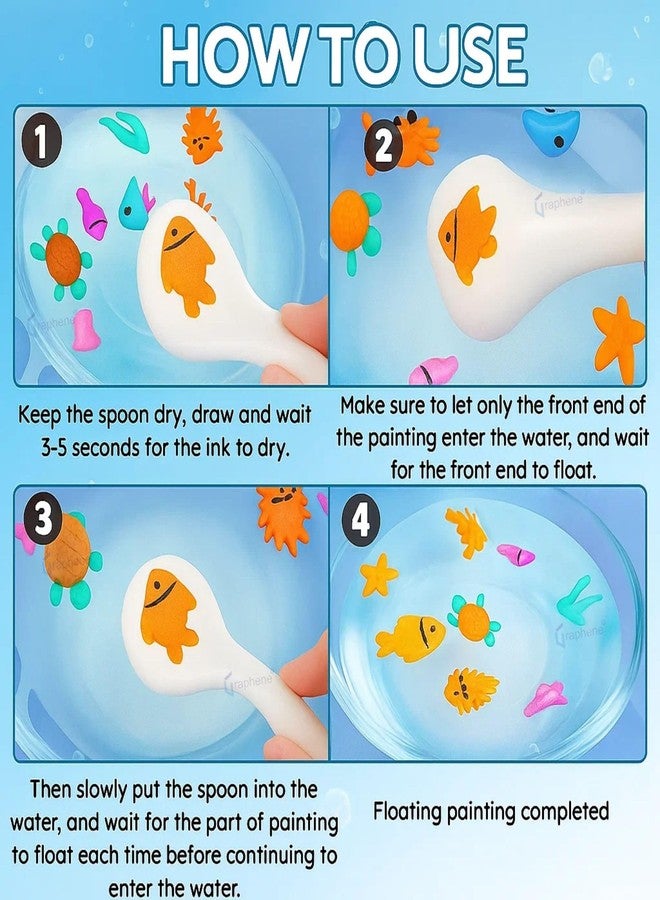 HOW TO USE

1

Graphene

Keep the spoon dry, draw and wait 3-5 seconds for the ink to dry.

2

Graphene

Make sure to let only the front end of the painting enter the water, and wait for the front end to float.

3

Graphene

Then slowly put the spoon into the water, and wait for the part of painting to float each time before continuing to enter the water.

4

Graphene

Floating painting completed